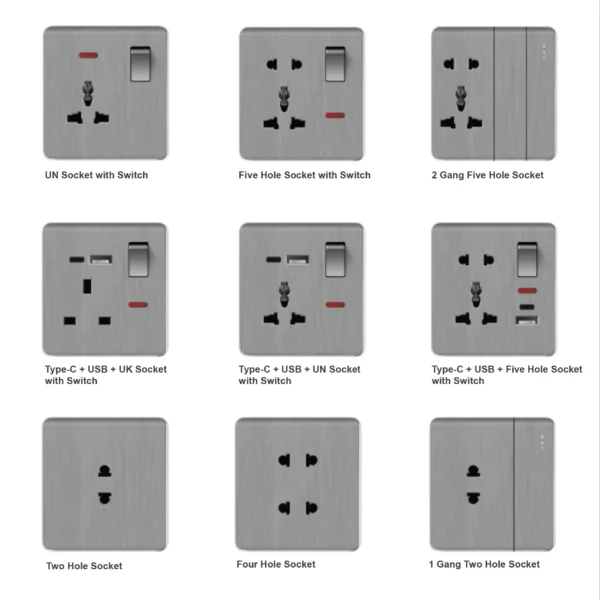 UN Socket with Switch

Five Hole Socket with Switch

2 Gang Five Hole Socket

Type-C + USB + UK Socket with Switch

Type-C + USB + UN Socket with Switch

Type-C + USB + Five Hole Socket with Switch

Two Hole Socket

Four Hole Socket

1 Gang Two Hole Socket